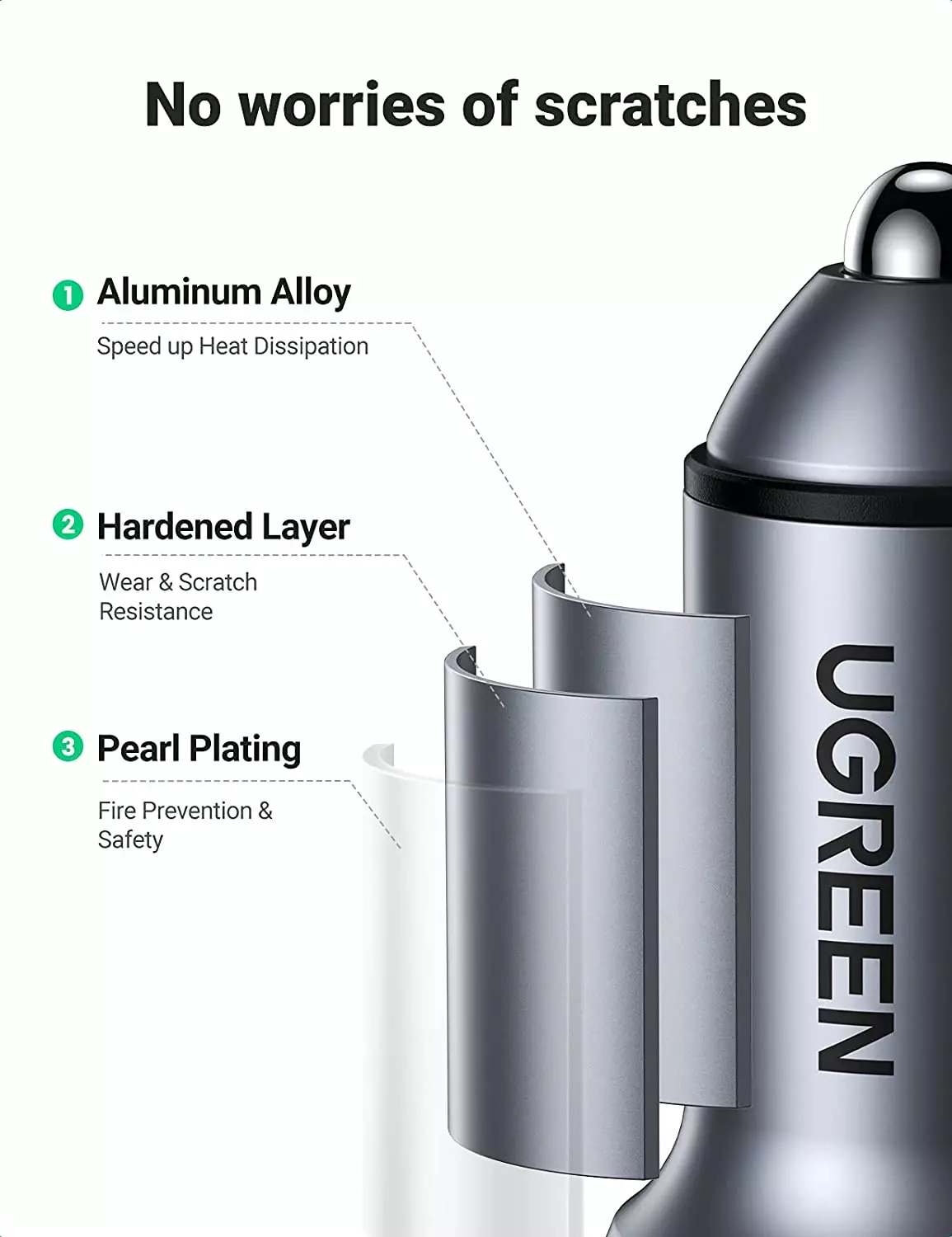 No worries of scratches

1 Aluminum Alloy

Speed up Heat Dissipation

2 Hardened Layer

Wear & Scratch Resistance

3 Pearl Plating

Fire Prevention & Safety

UGREEN